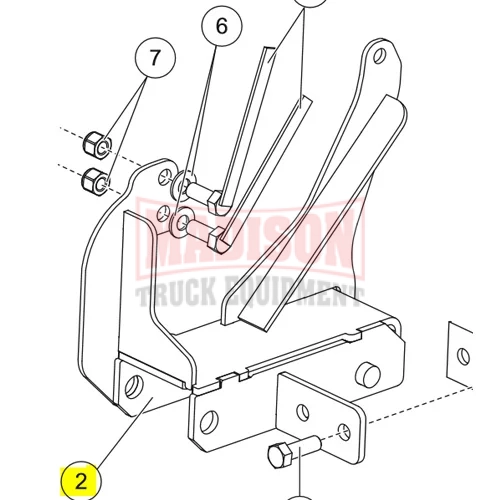 6
7
MADISON
TRUCK EQUIPMENT
2