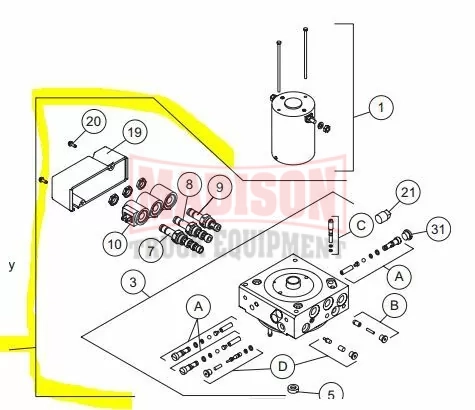 1
20
19
8
9
MADISON TRUCK EQUIPMENT
21
C
31
10
7
y
3
A
A
B
D
5