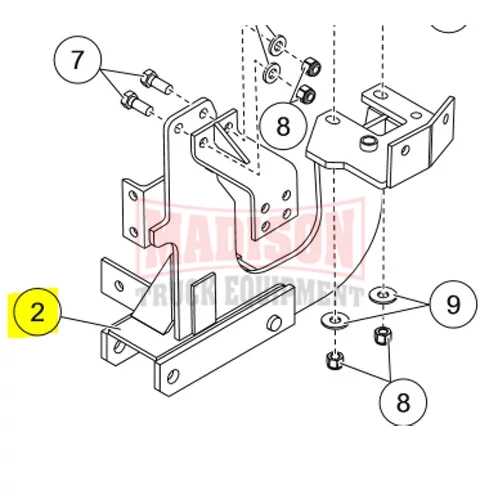 7

8

MADISON
TRUCK EQUIPMENT

2

9

8