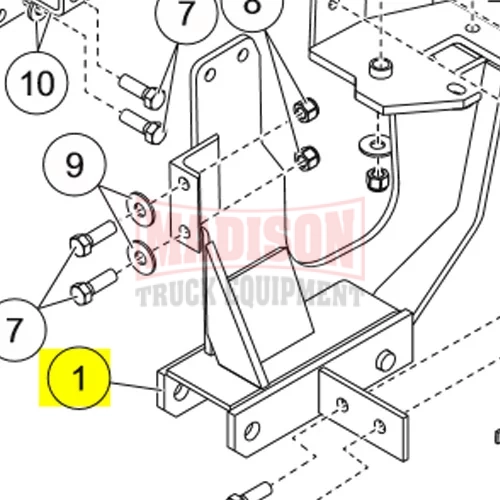 7
8
10
9
MADISON
TRUCK EQUIPMENT
7
1