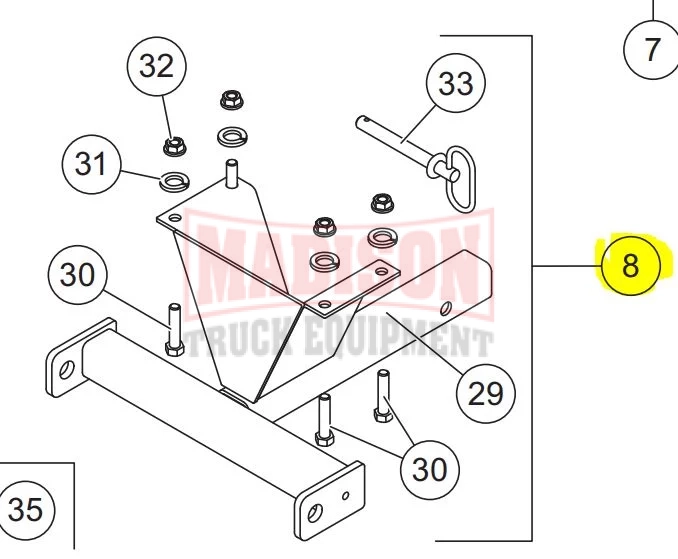 7
32
33
31
MADISON
TRUCK EQUIPMENT
8
30
29
30
35