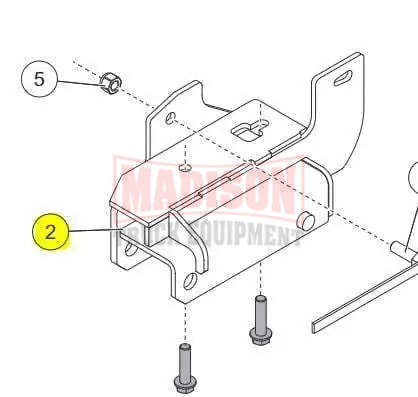 5

MADISON
TRUCK EQUIPMENT

2