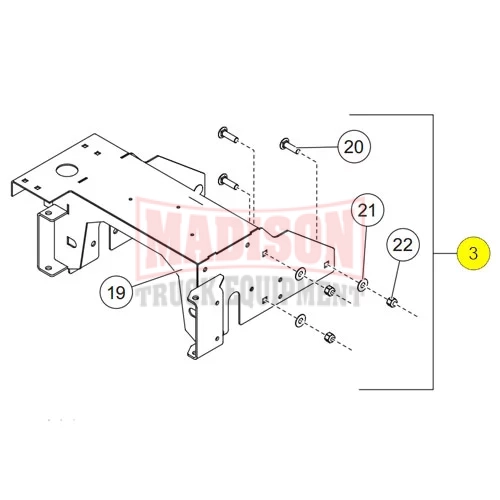 20

21

22

3

19

MADISON
TRUCK EQUIPMENT